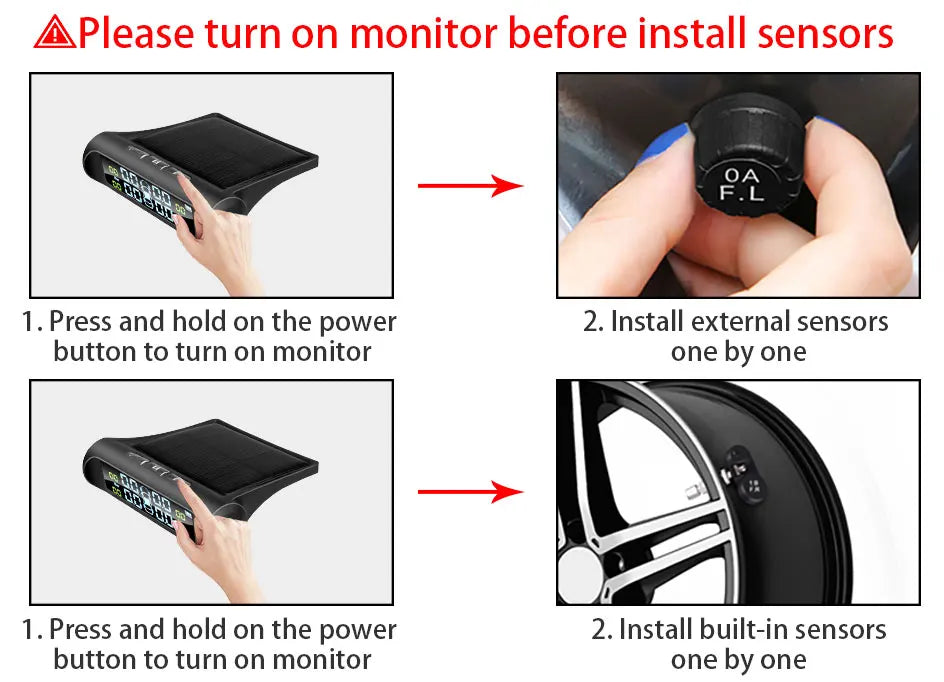 Please turn on monitor before install sensors

0A
F.L

1. Press and hold on the power button to turn on monitor

2. Install external sensors one by one

1. Press and hold on the power button to turn on monitor

2. Install built-in sensors one by one