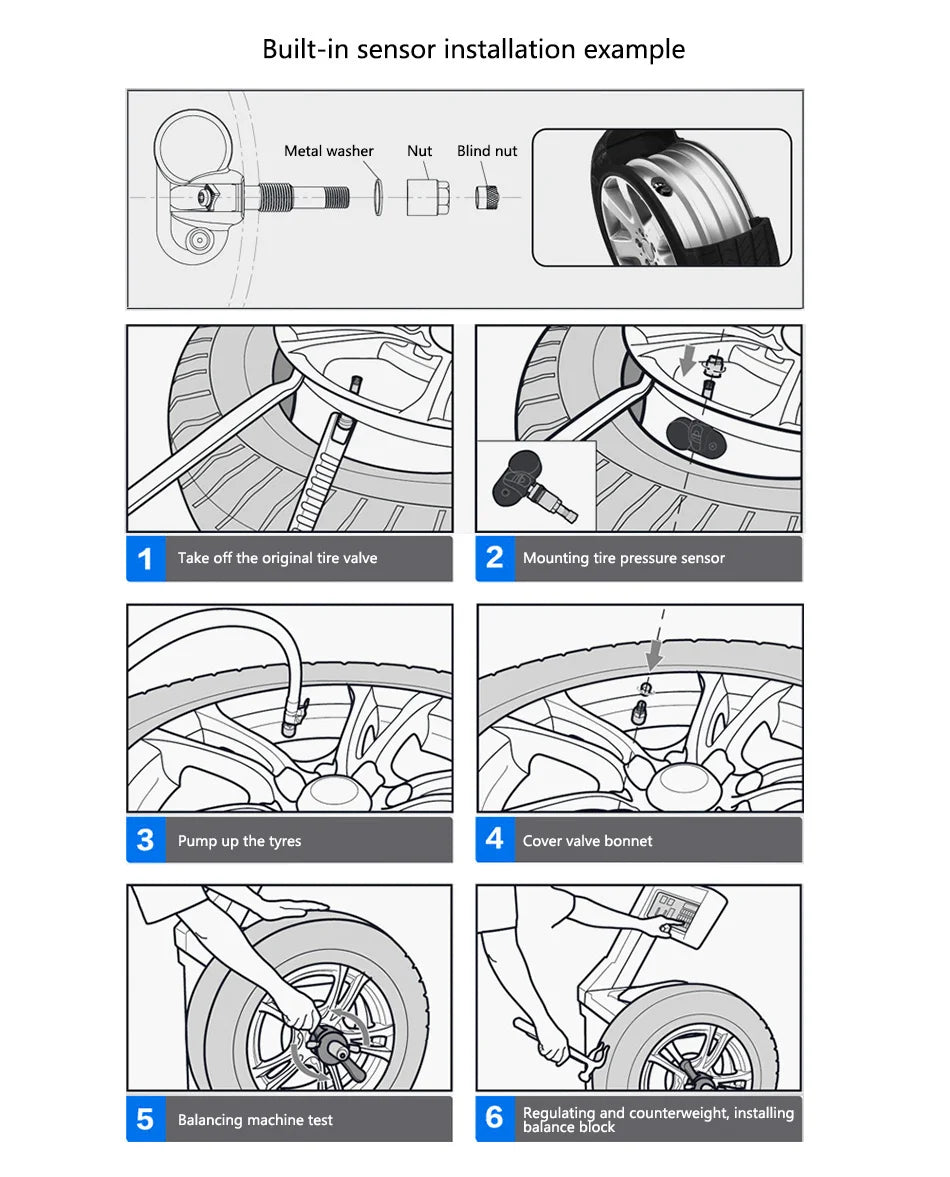 Built-in sensor installation example

Metal washer

Nut

Blind nut

1 Take off the original tire valve

2 Mounting tire pressure sensor

3 Pump up the tyres

4 Cover valve bonnet

5 Balancing machine test

6 Regulating and counterweight, installing balance block